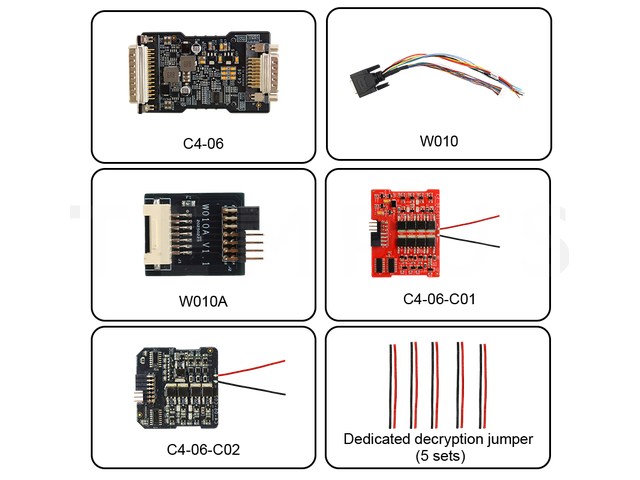 C4-06

W010

W010A V1.1

W010A

C4-06-C01

C4-06-C02

Dedicated decryption jumper
(5 sets)